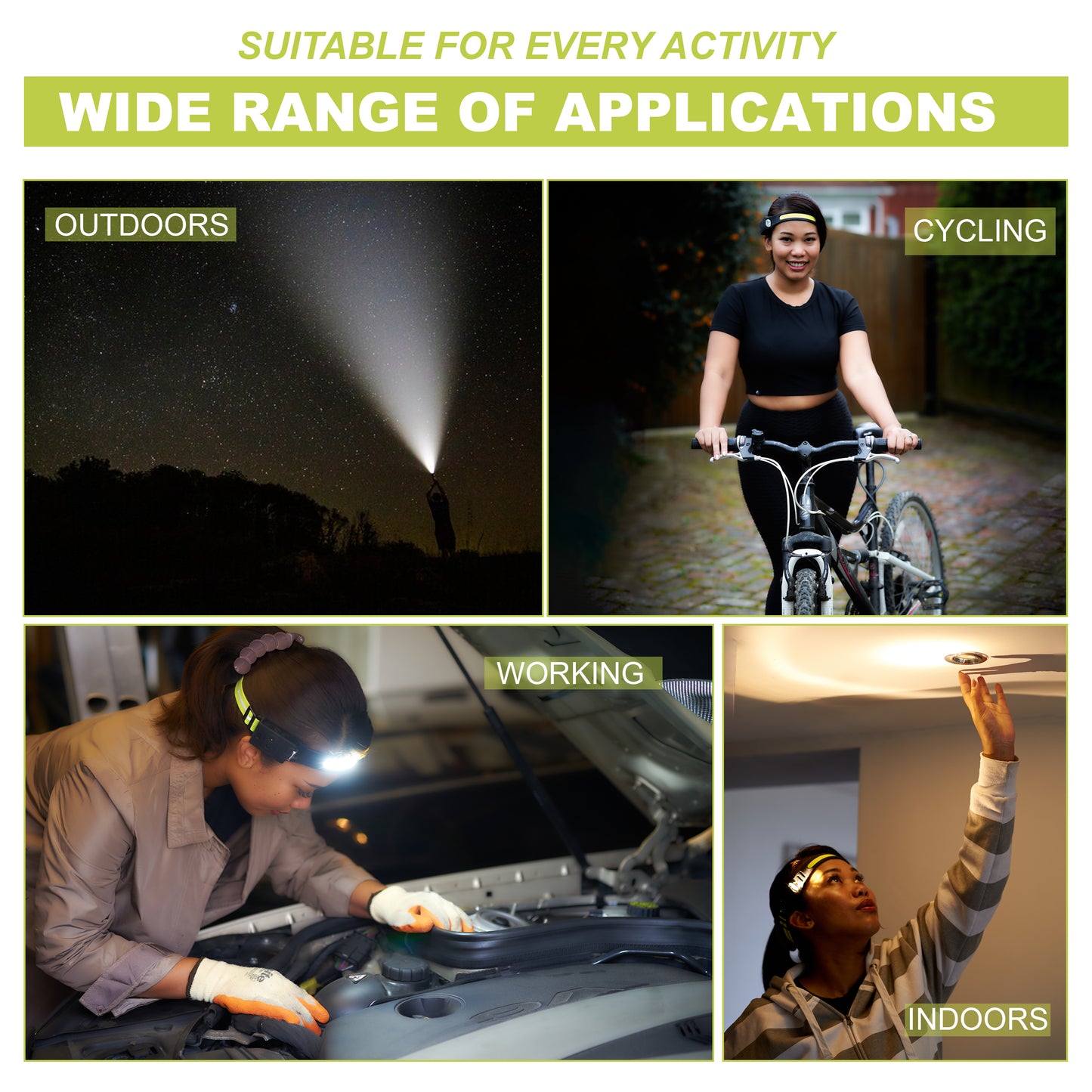 SUITABLE FOR EVERY ACTIVITY

WIDE RANGE OF APPLICATIONS

OUTDOORS

CYCLING

WORKING

INDOORS