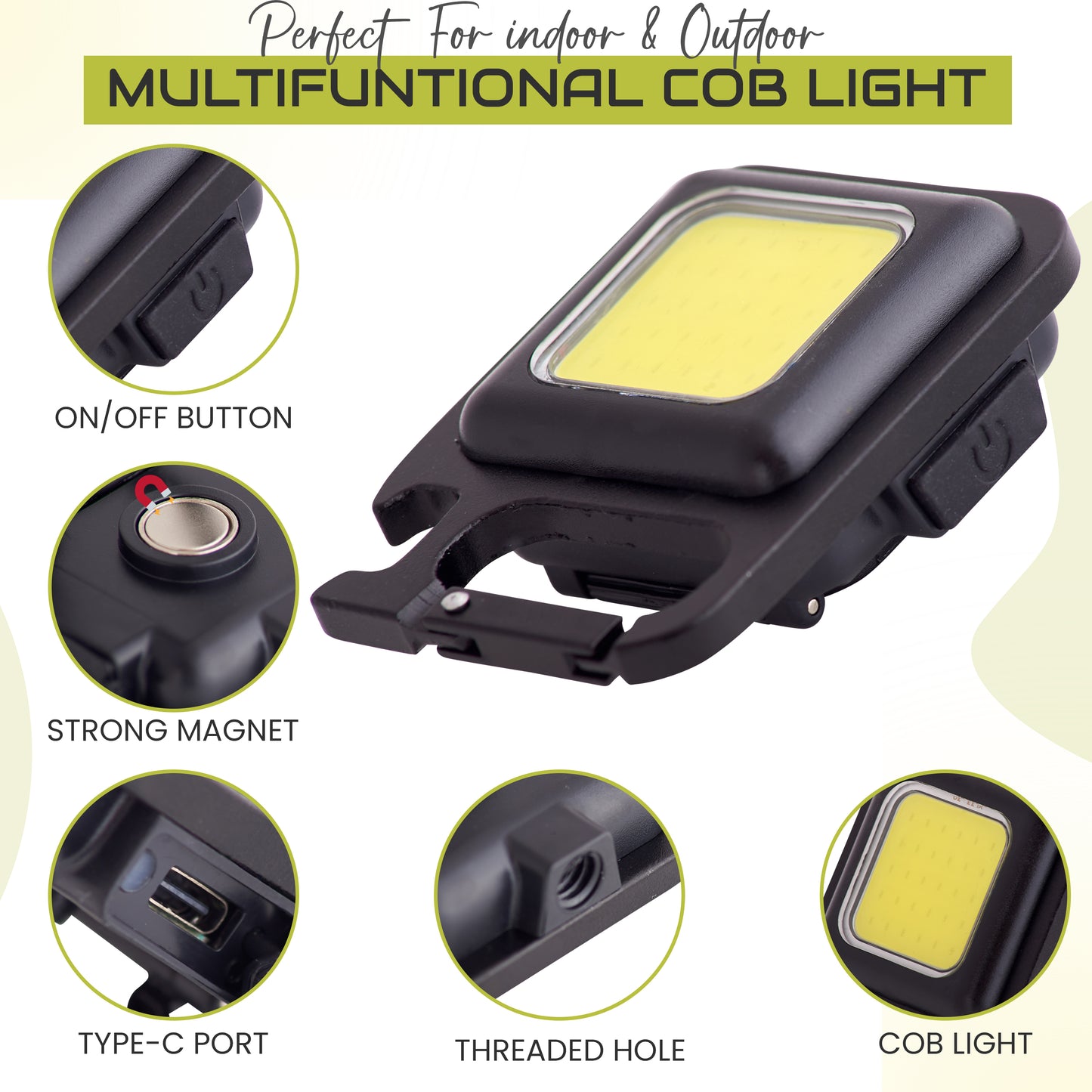 Perfect For indoor & Outdoor
MULTIFUNTIONAL COB LIGHT

ON/OFF BUTTON

STRONG MAGNET

TYPE-C PORT

THREADED HOLE

COB LIGHT