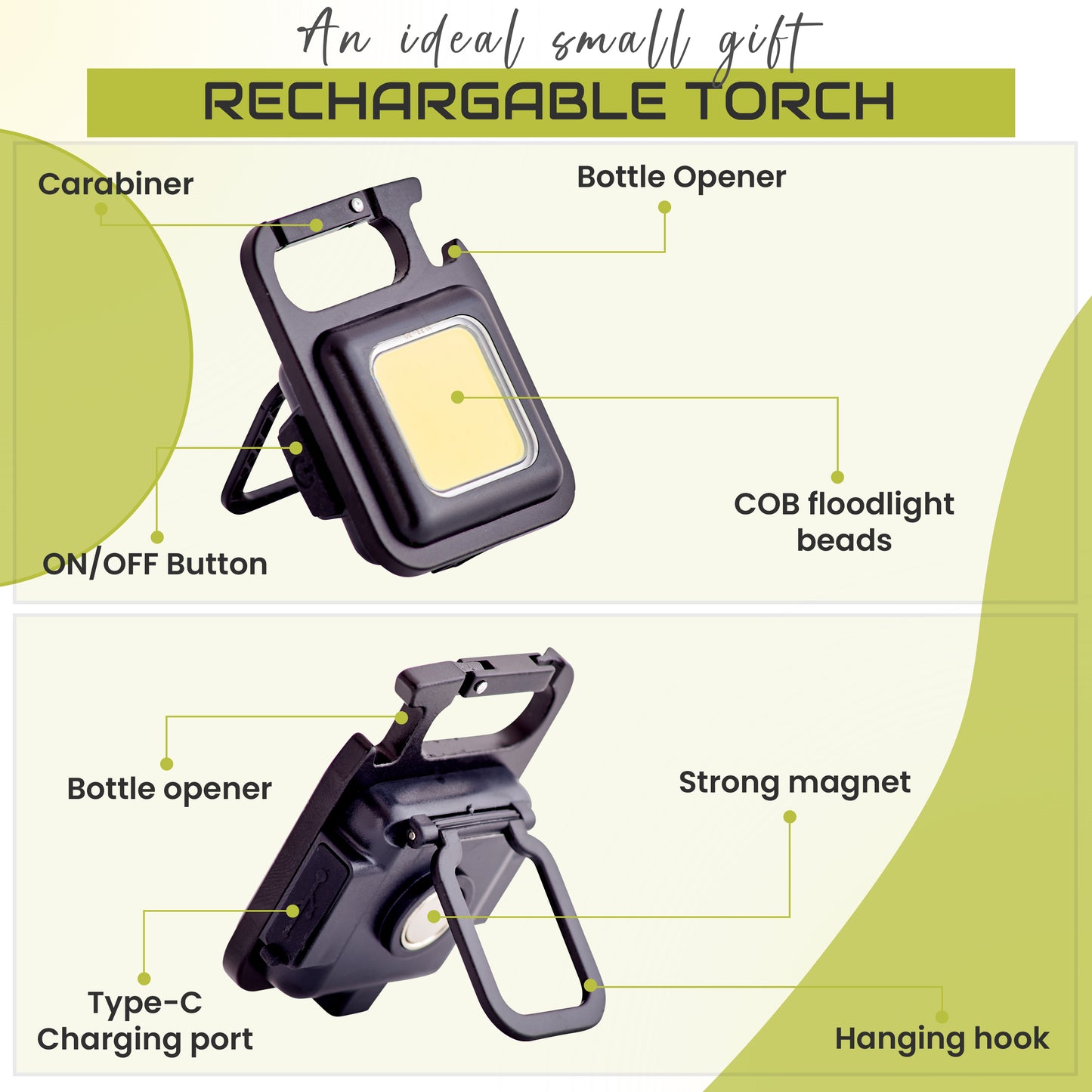 An ideal small gift

RECHARGABLE TORCH

Carabiner

Bottle Opener

COB floodlight beads

ON/OFF Button

Bottle opener

Strong magnet

Type-C Charging port

Hanging hook